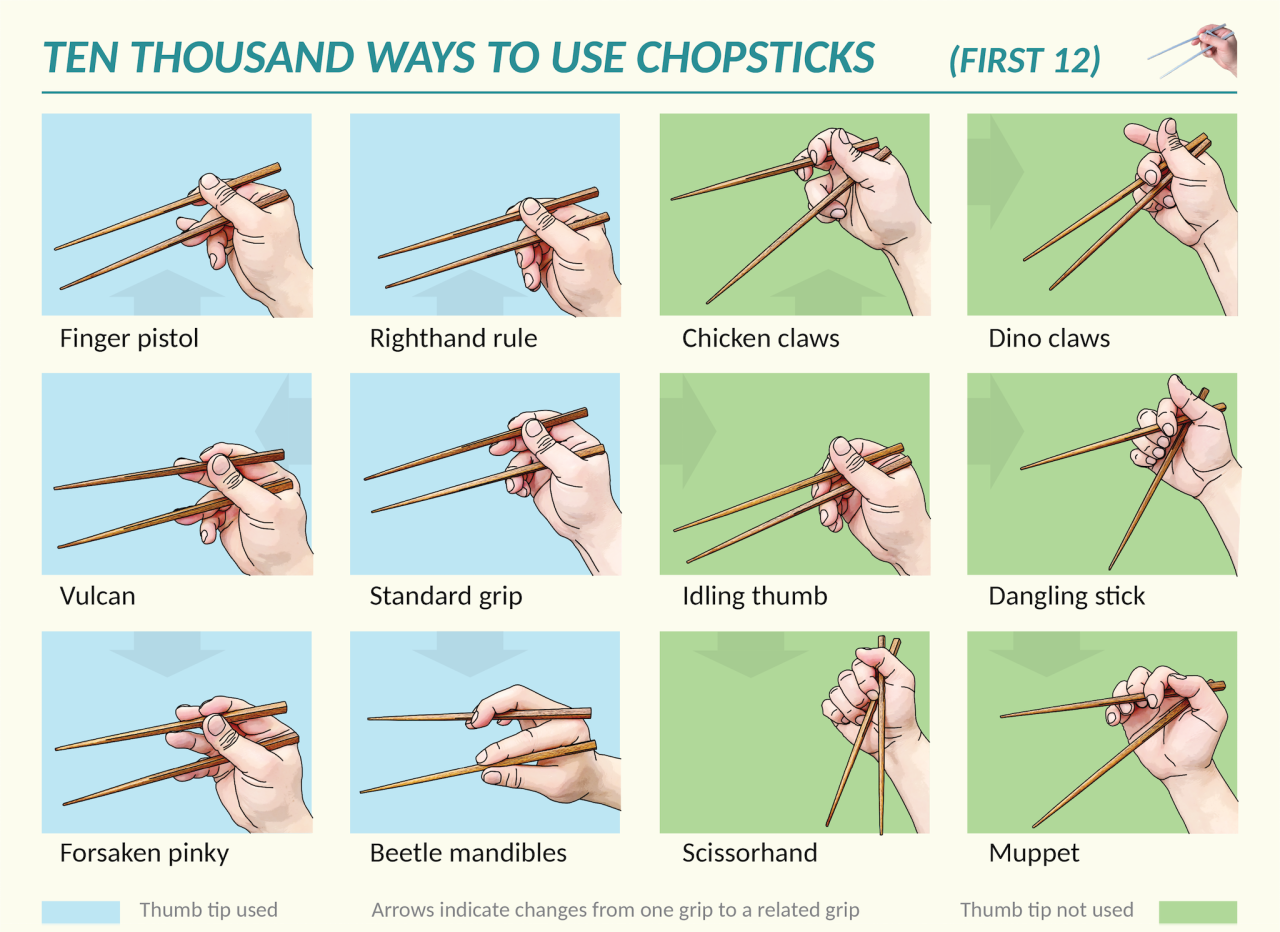 TEN THOUSAND WAYS TO USE CHOPSTICKS (FIRST 12)

Finger pistol

Righthand rule

Chicken claws

Dino claws

Vulcan

Standard grip

Idling thumb

Dangling stick

Forsaken pinky

Beetle mandibles

Scissorhand

Muppet

Thumb tip used

Arrows indicate changes from one grip to a related grip

Thumb tip not used